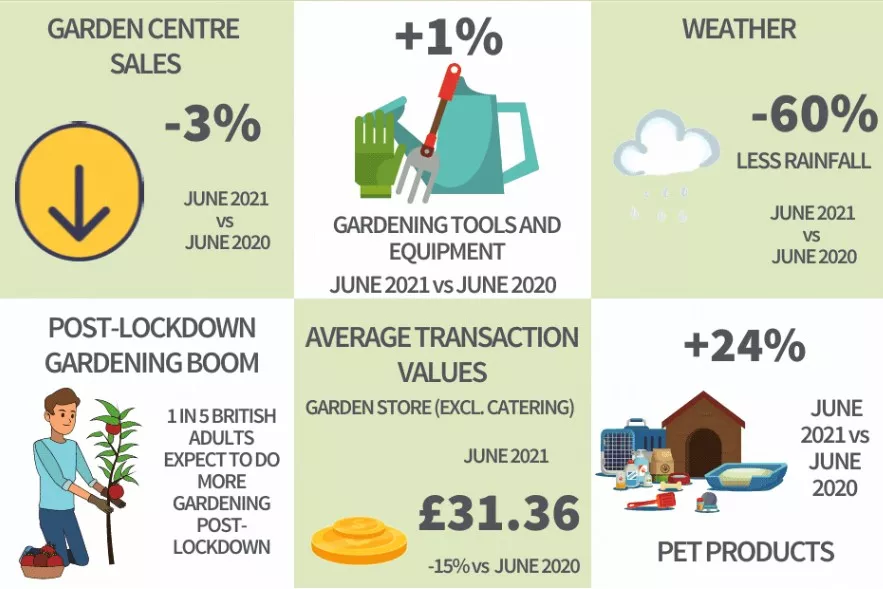 GARDEN CENTRE SALES

-3%

JUNE 2021 vs JUNE 2020

+1%

GARDENING TOOLS AND EQUIPMENT

JUNE 2021 vs JUNE 2020

WEATHER

-60%

LESS RAINFALL

JUNE 2021 vs JUNE 2020

POST-LOCKDOWN GARDENING BOOM

1 IN 5 BRITISH ADULTS EXPECT TO DO MORE GARDENING POST-LOCKDOWN

AVERAGE TRANSACTION VALUES

GARDEN STORE (EXCL. CATERING)

JUNE 2021

£31.36

-15% vs JUNE 2020

+24%

JUNE 2021 vs JUNE 2020

PET PRODUCTS